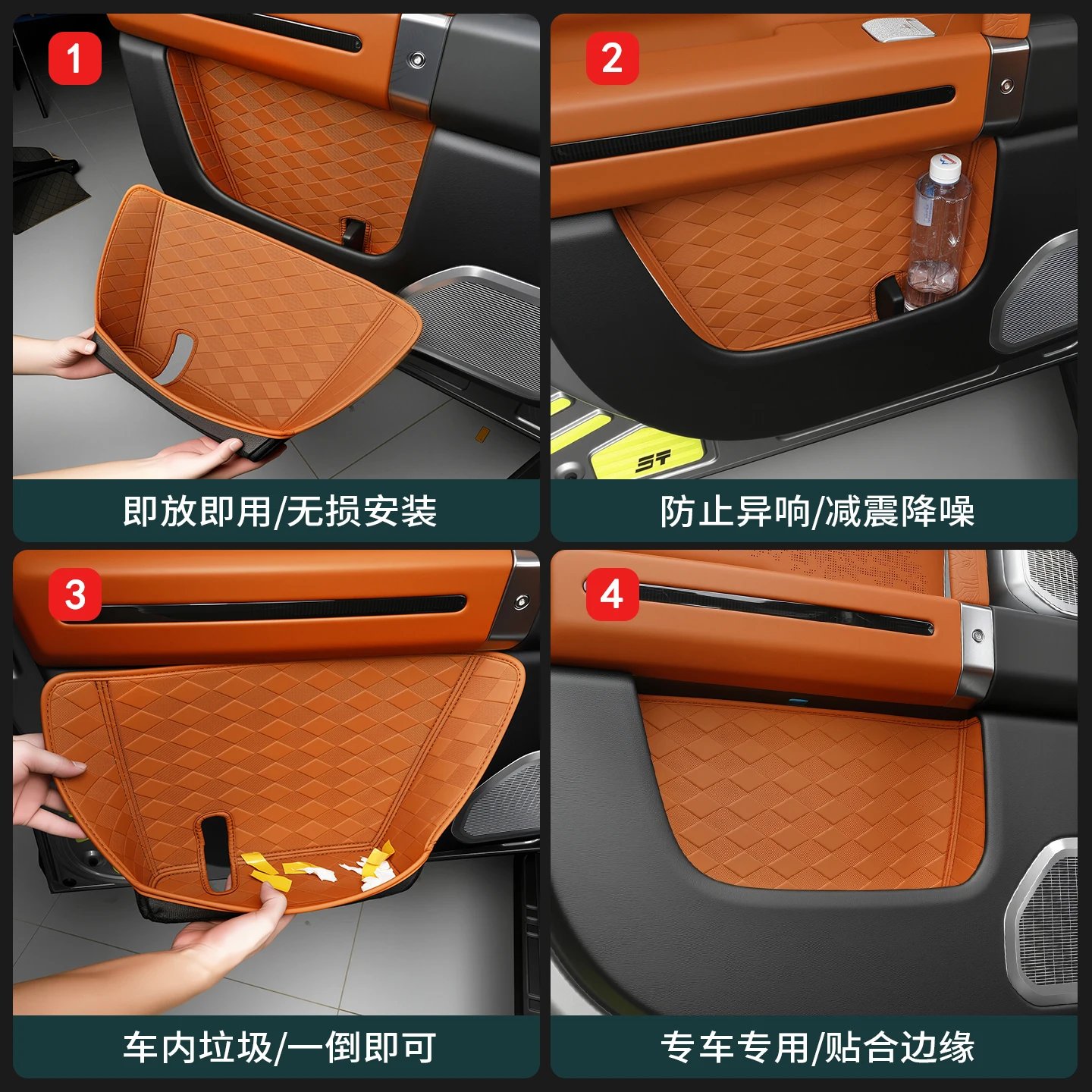 1

即放即用/无损安装

2

防止异响/减震降噪

3

车内垃圾/一倒即可

4

专车专用/贴合边缘