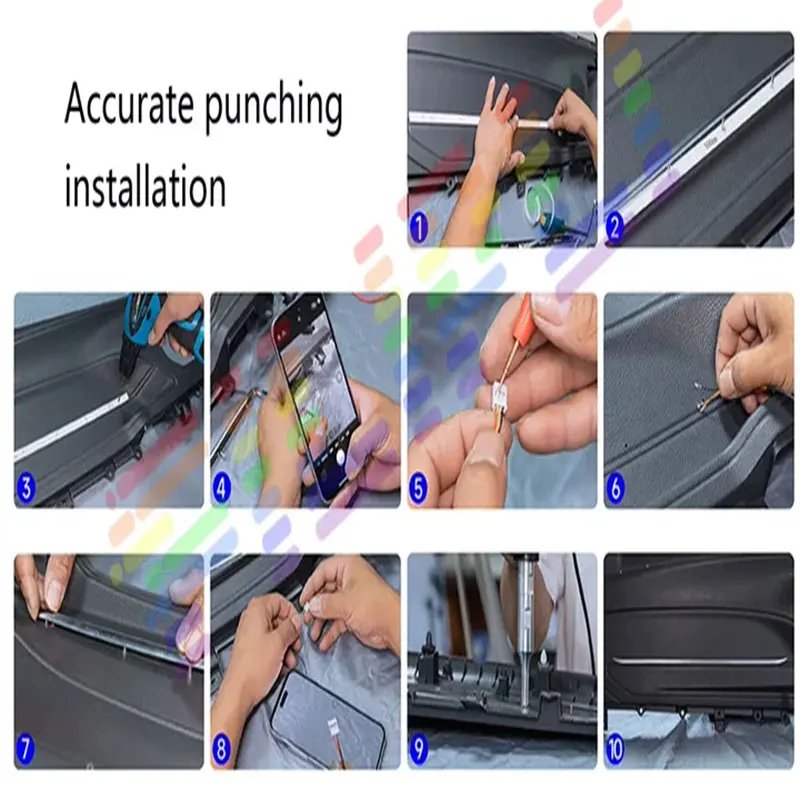 Accurate punching installation

1
2
3
4
5
6
7
8
9
10