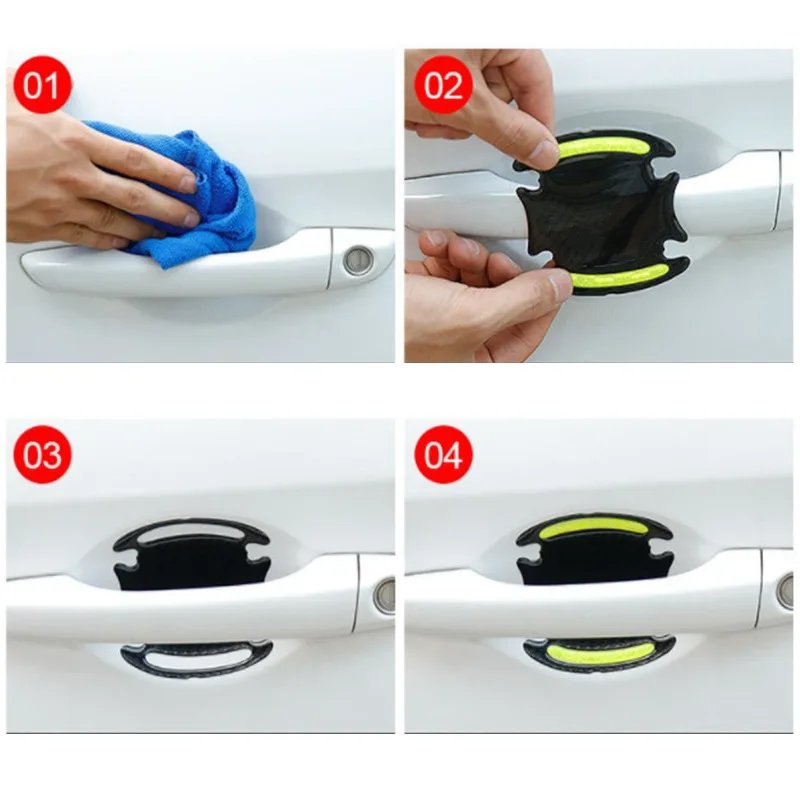 01

02

03

04