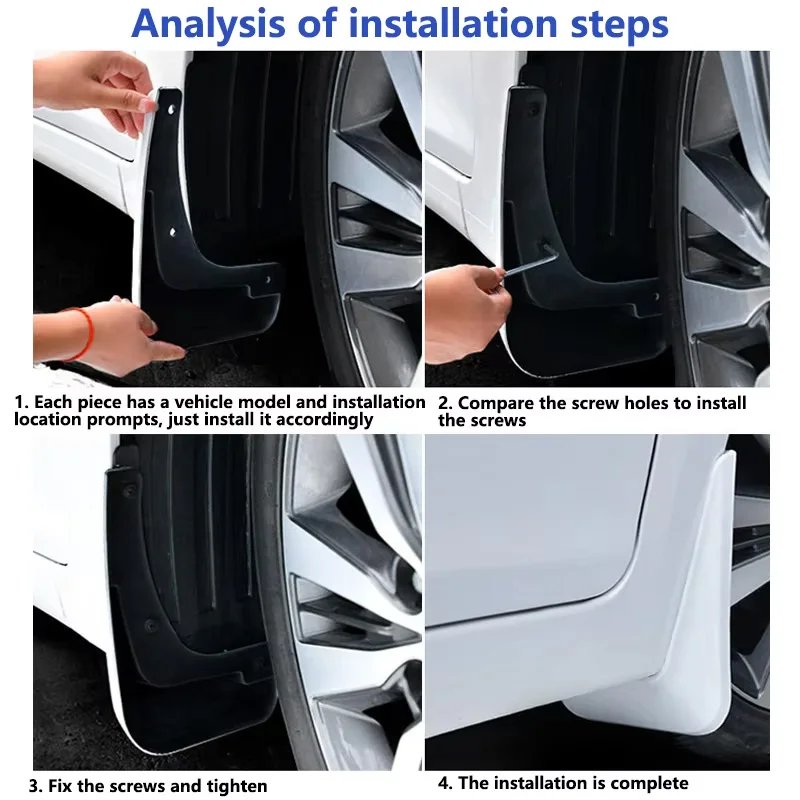 Analysis of installation steps

1. Each piece has a vehicle model and installation location prompts, just install it accordingly

2. Compare the screw holes to install the screws

3. Fix the screws and tighten

4. The installation is complete