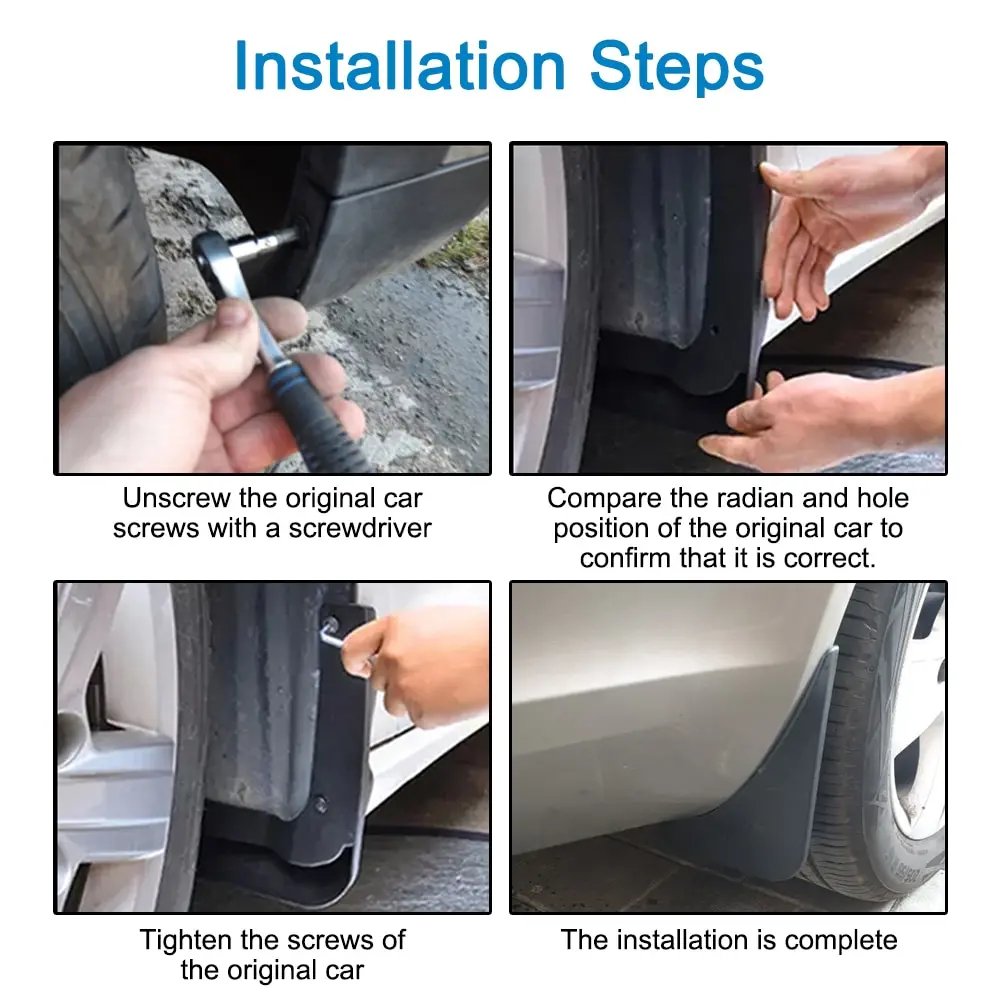 Installation Steps

Unscrew the original car screws with a screwdriver

Compare the radian and hole position of the original car to confirm that it is correct.

Tighten the screws of the original car

The installation is complete