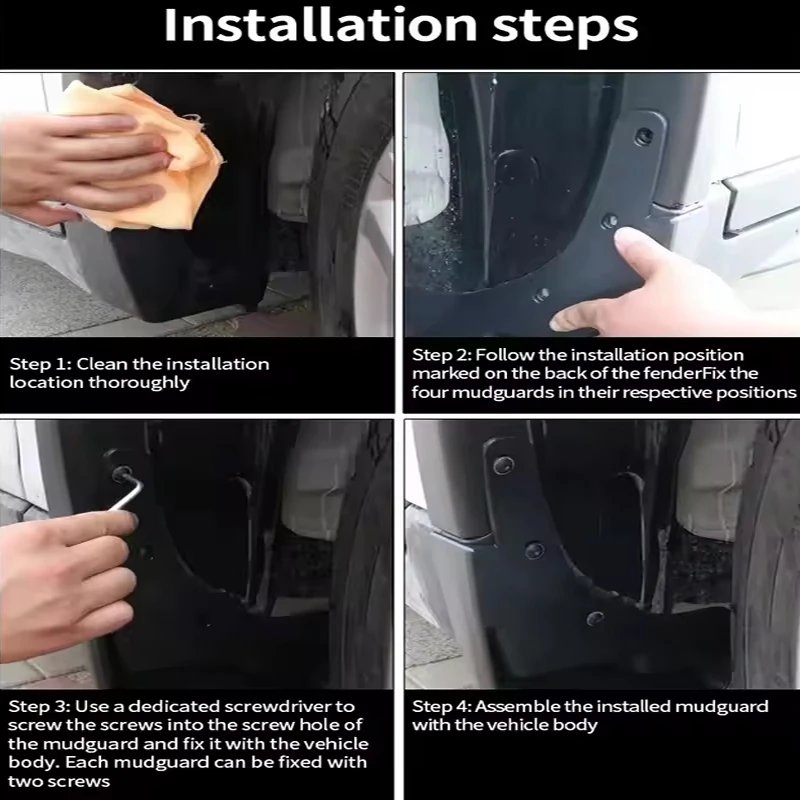 Installation steps

Step 1: Clean the installation location thoroughly

Step 2: Follow the installation position marked on the back of the fenderFix the four mudguards in their respective positions

Step 3: Use a dedicated screwdriver to screw the screws into the screw hole of the mudguard and fix it with the vehicle body. Each mudguard can be fixed with two screws

Step 4: Assemble the installed mudguard with the vehicle body