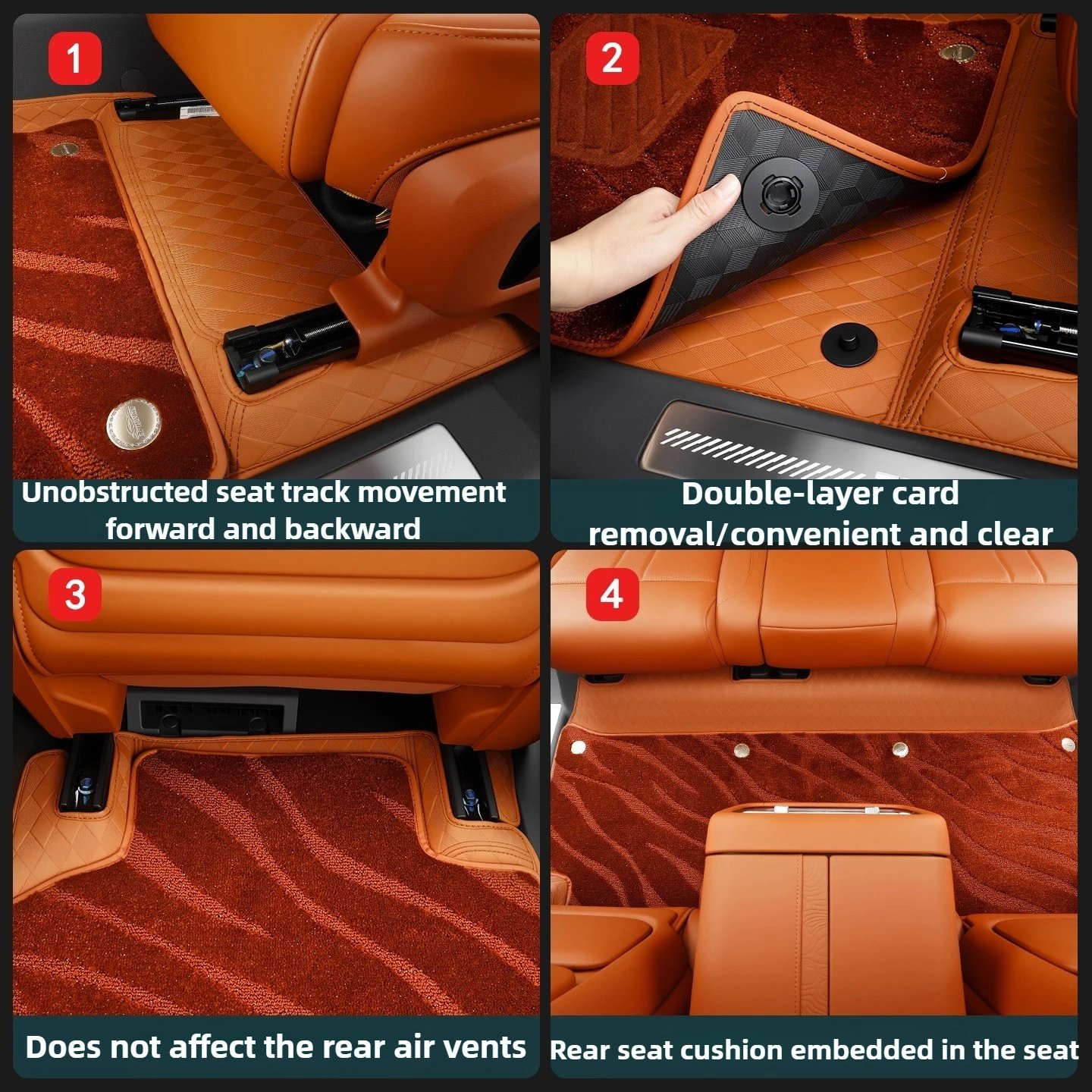 1

Unobstructed seat track movement forward and backward

2

Double-layer card removal/convenient and clear

3

Does not affect the rear air vents

4

Rear seat cushion embedded in the seat