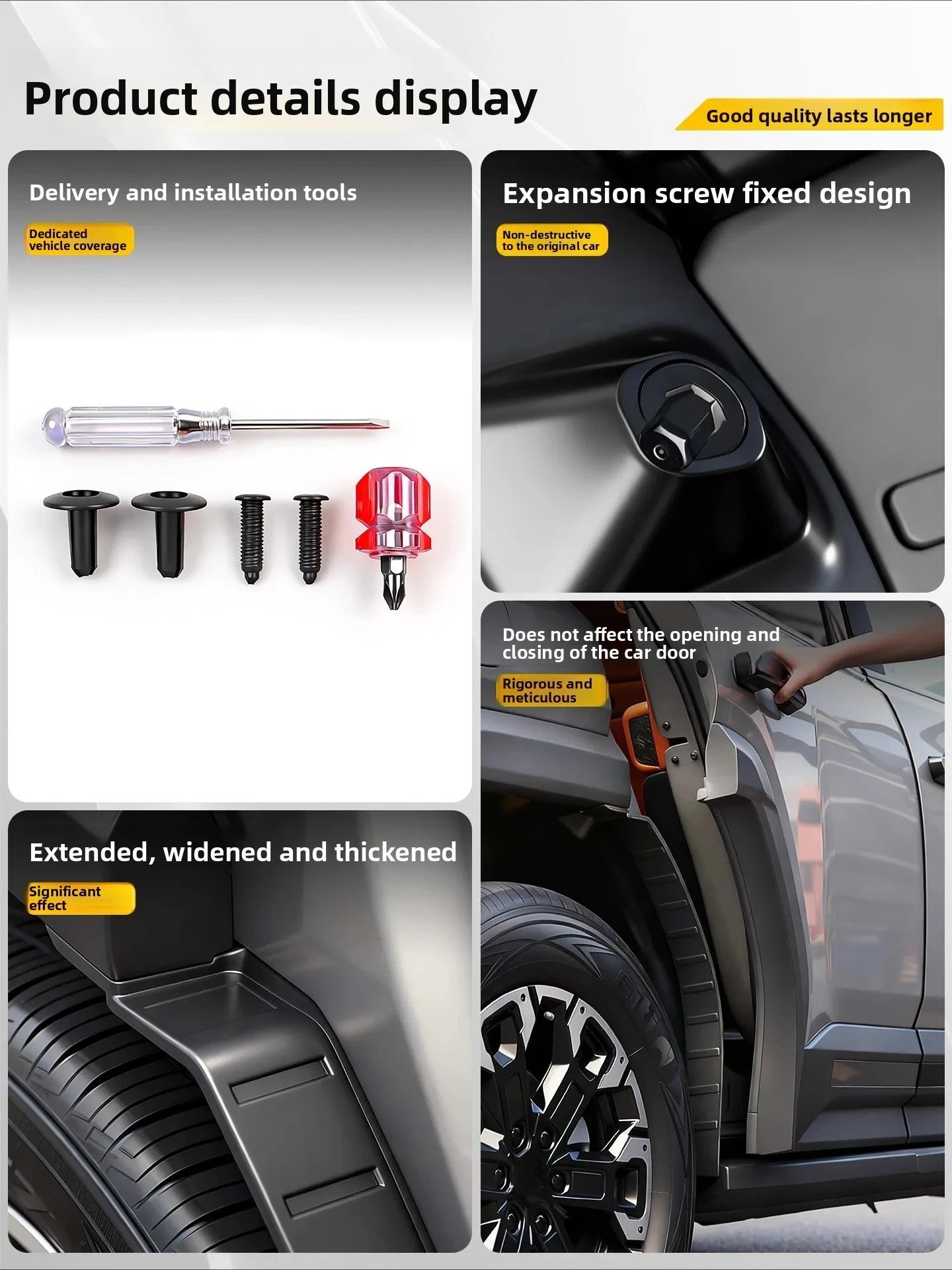 Product details display

Good quality lasts longer

Delivery and installation tools

Dedicated vehicle coverage

Expansion screw fixed design

Non-destructive to the original car

Does not affect the opening and closing of the car door

Rigorous and meticulous

Extended, widened and thickened

Significant effect