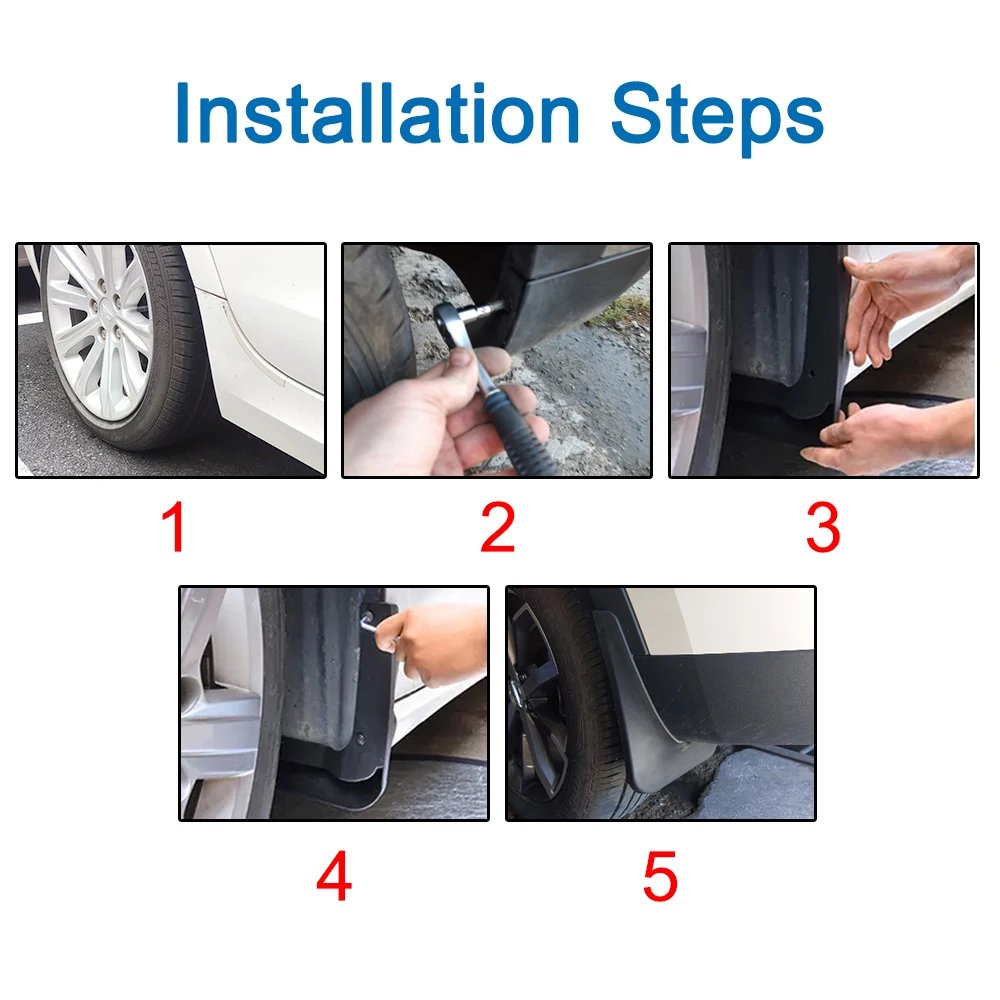 Installation Steps

1

2

3

4

5