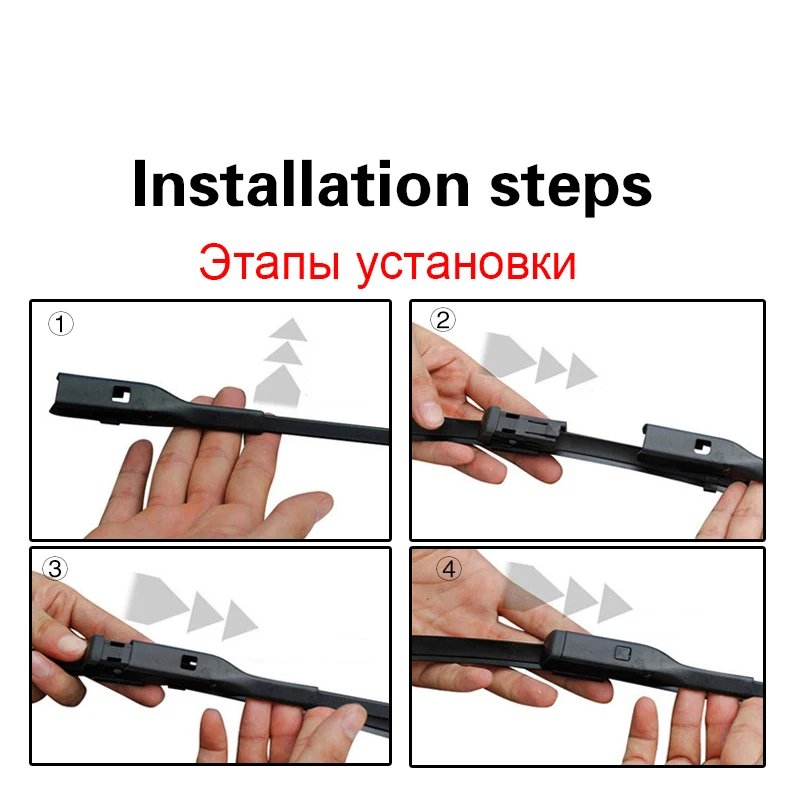 Installation steps

Этапы установки

①

②

③

④