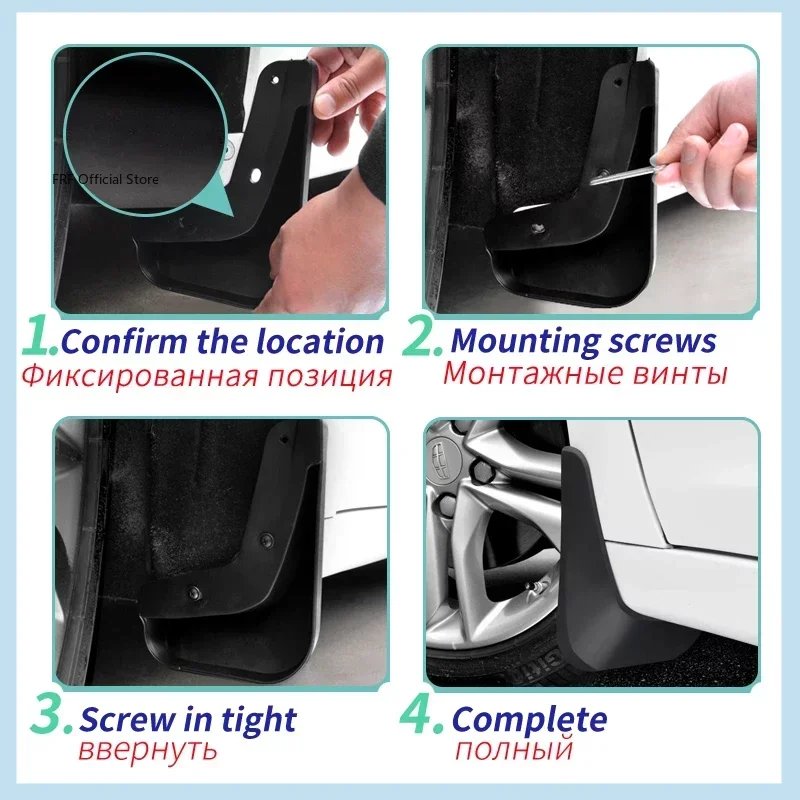 FRF Official Store

1. Confirm the location
Фиксированная позиция

2. Mounting screws
Монтажные винты

3. Screw in tight
ввернуть

4. Complete
полный