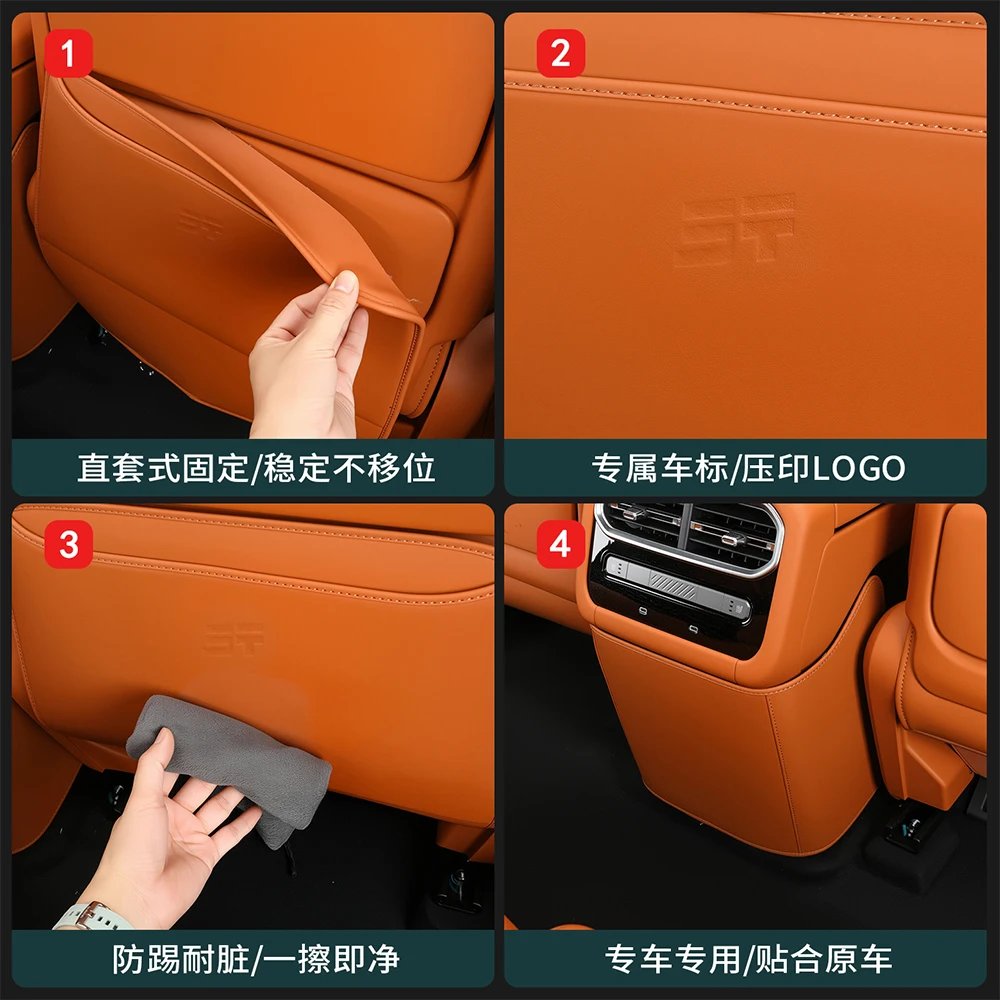 1

直套式固定/稳定不移位

2

专属车标/压印LOGO

3

防踢耐脏/一擦即净

4

专车专用/贴合原车