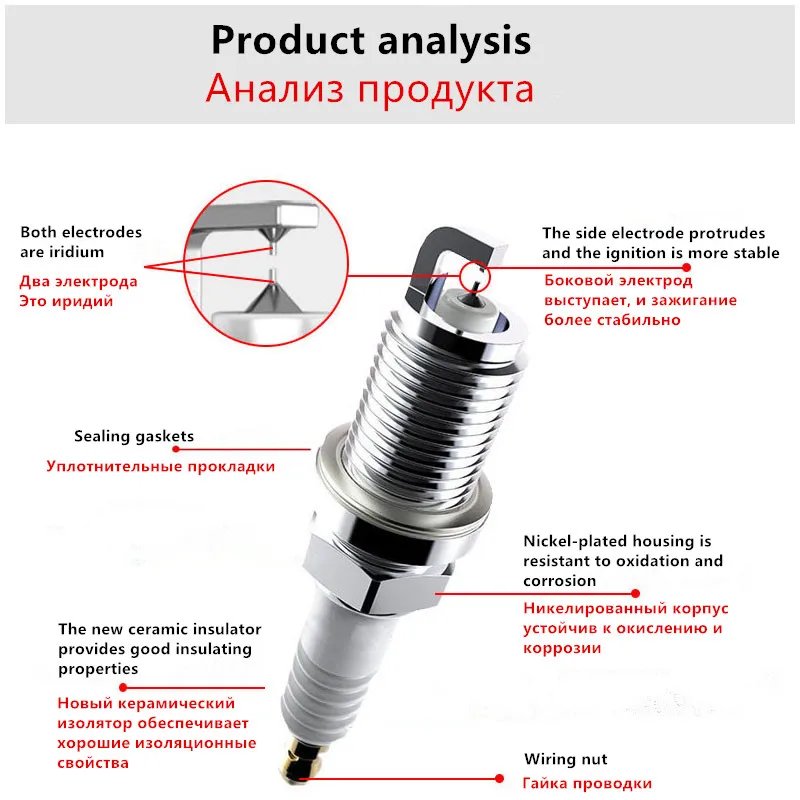 Product analysis
Анализ продукта

Both electrodes are iridium
Два электрода Это иридий

The side electrode protrudes and the ignition is more stable
Боковой электрод выступает, и зажигание более стабильно

Sealing gaskets
Уплотнительные прокладки

Nickel-plated housing is resistant to oxidation and corrosion
Никелированный корпус устойчив к окислению и коррозии

The new ceramic insulator provides good insulating properties
Новый керамический изолятор обеспечивает хорошие изоляционные свойства

Wiring nut
Гайка проводки