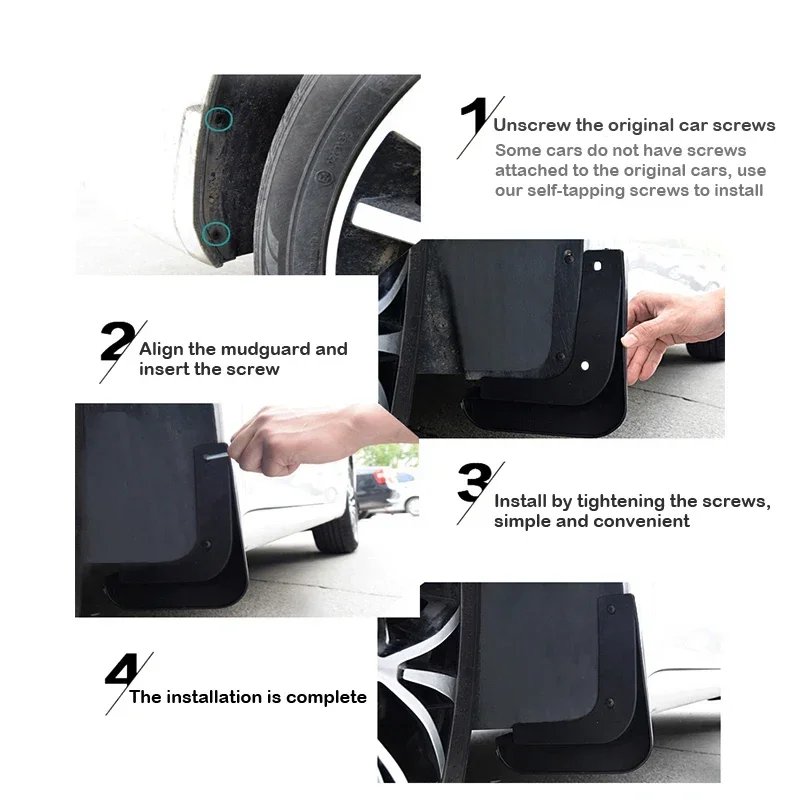 1 Unscrew the original car screws
Some cars do not have screws attached to the original cars, use our self-tapping screws to install

2 Align the mudguard and insert the screw

3 Install by tightening the screws, simple and convenient

4 The installation is complete