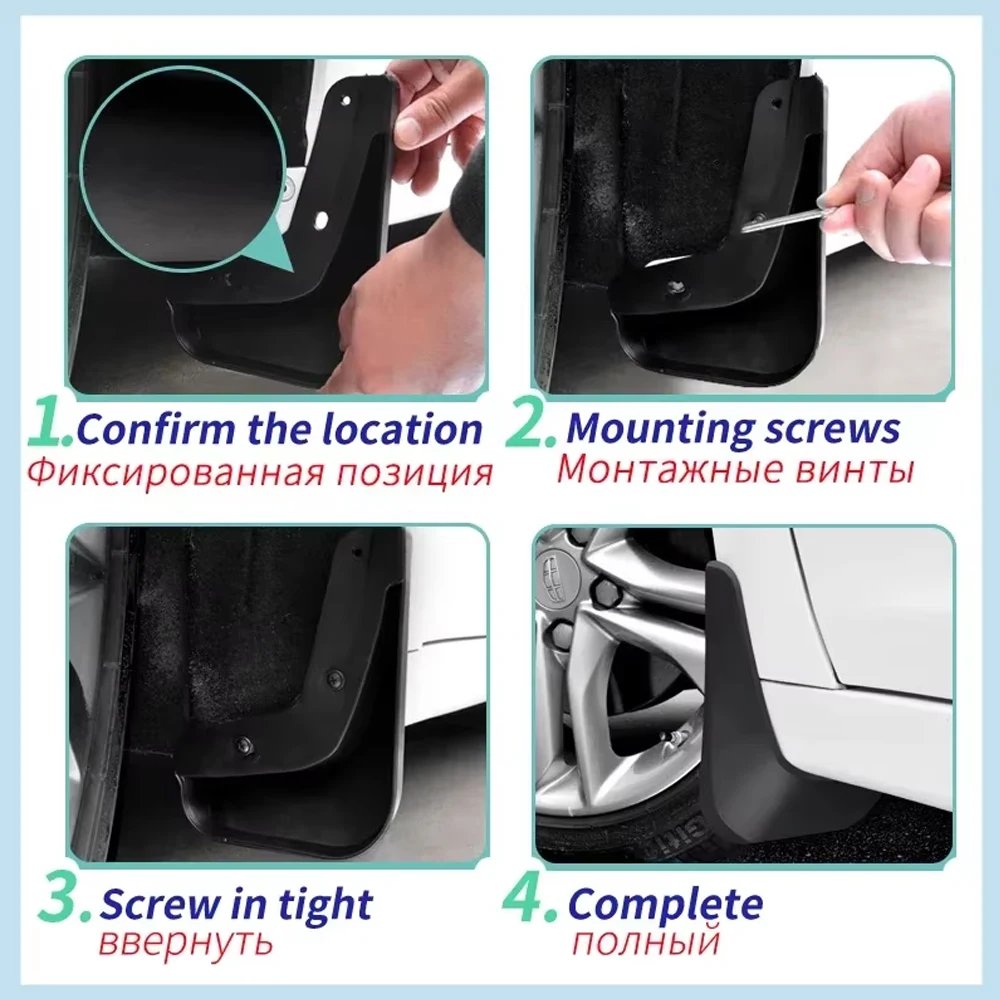 1. Confirm the location
Фиксированная позиция

2. Mounting screws
Монтажные винты

3. Screw in tight
ввернуть

4. Complete
полный