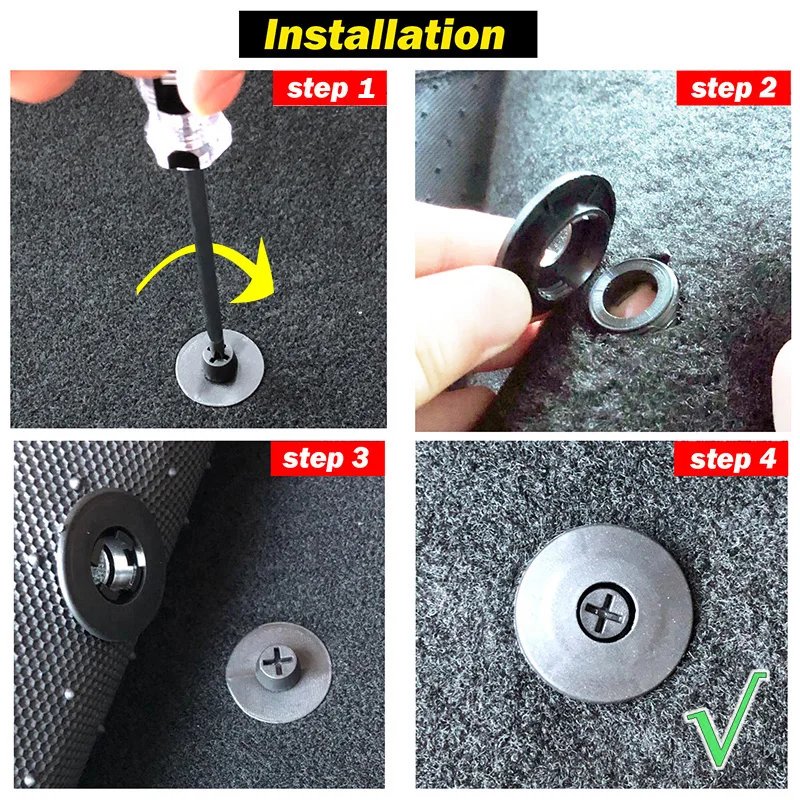 Installation

step 1

step 2

step 3

step 4