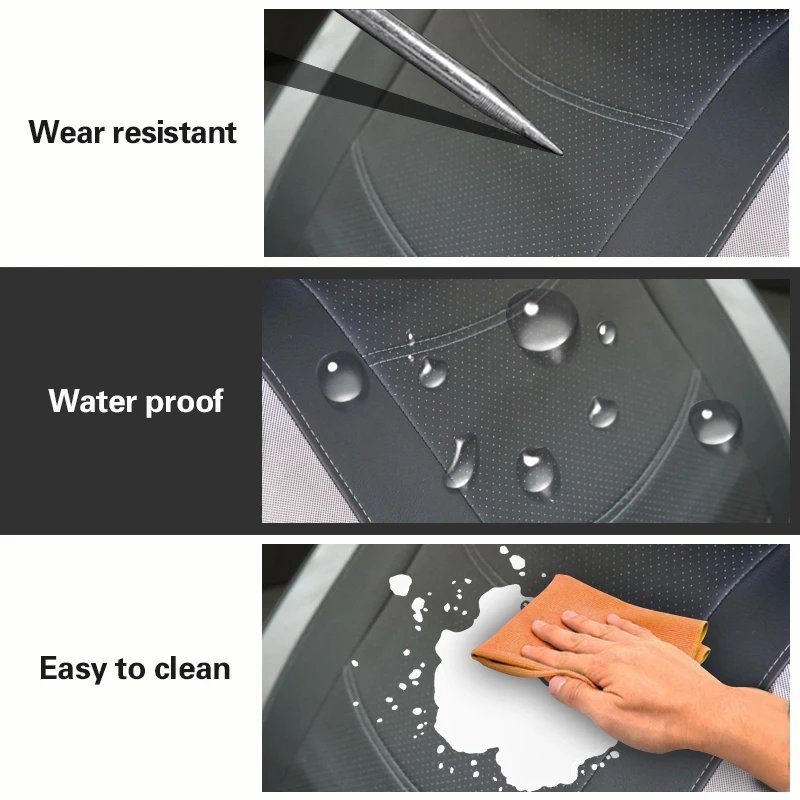 Wear resistant

Water proof

Easy to clean