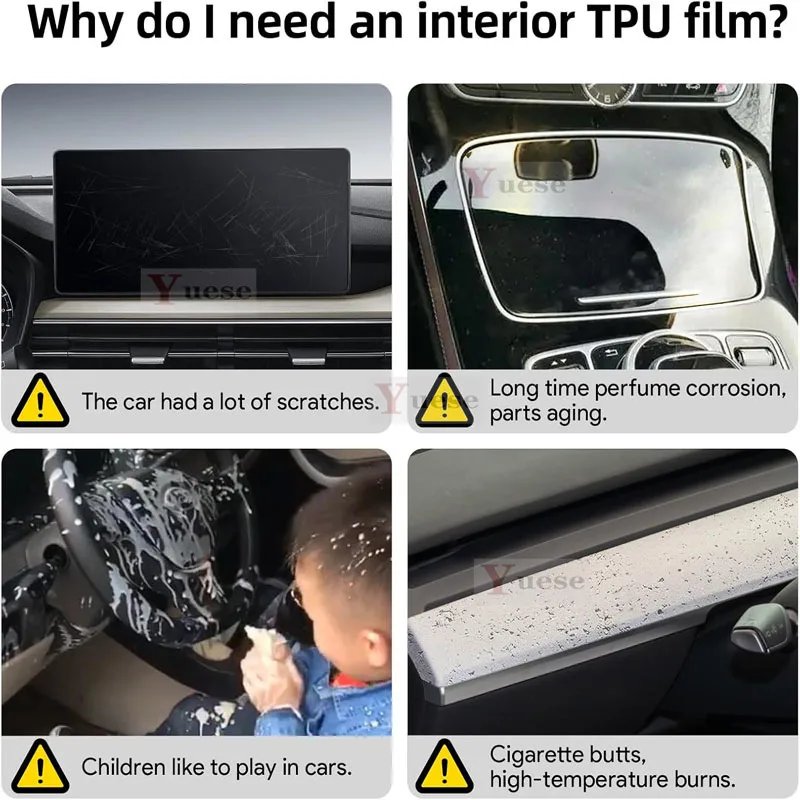 Why do I need an interior TPU film?

Yuese

Yuese

The car had a lot of scratches.

Yuese

Long time perfume corrosion, parts aging.

Yuese

Children like to play in cars.

Cigarette butts, high-temperature burns.