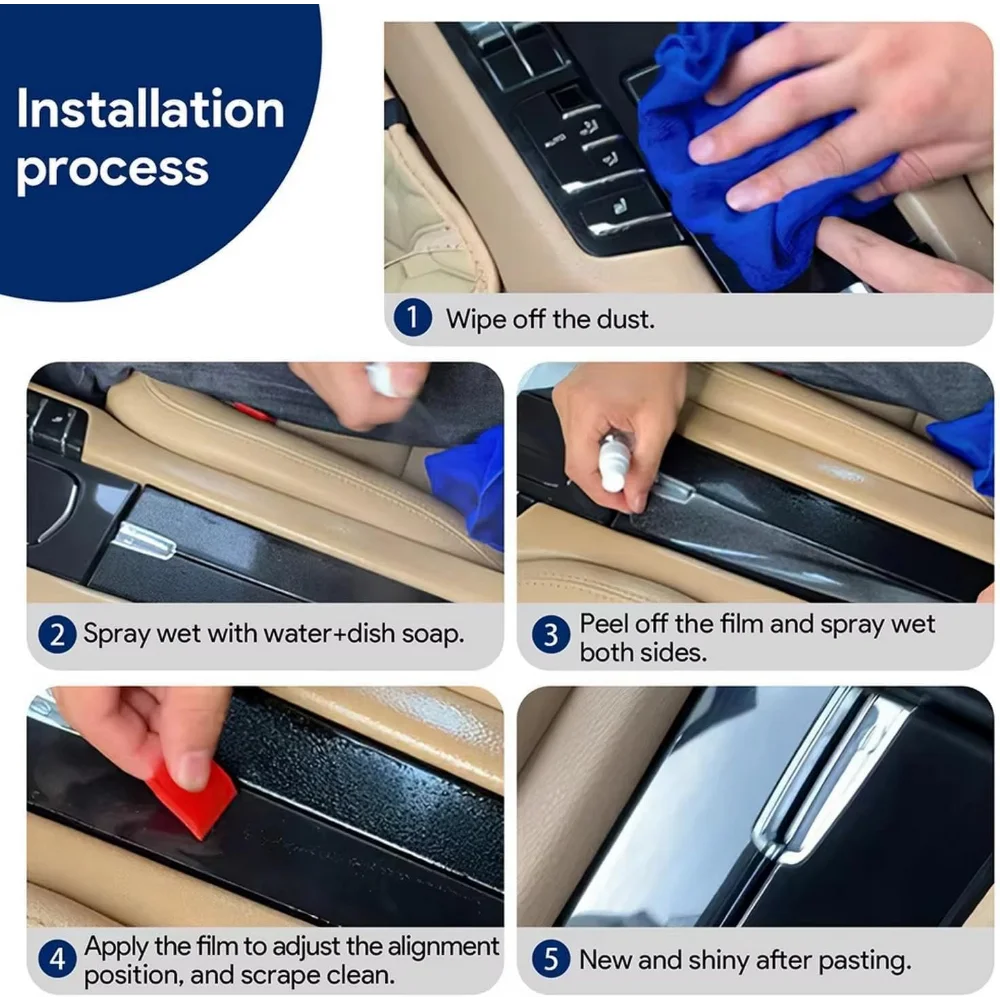 Installation process

1 Wipe off the dust.

2 Spray wet with water+dish soap.

3 Peel off the film and spray wet both sides.

4 Apply the film to adjust the alignment position, and scrape clean.

5 New and shiny after pasting.