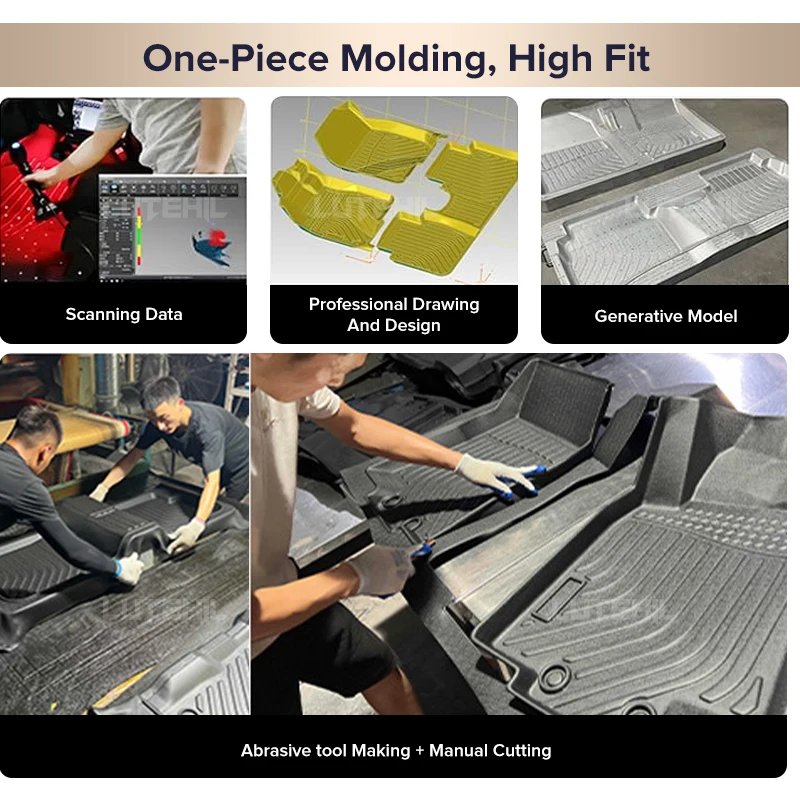 One-Piece Molding, High Fit

Scanning Data

Professional Drawing And Design

Generative Model

Abrasive tool Making + Manual Cutting