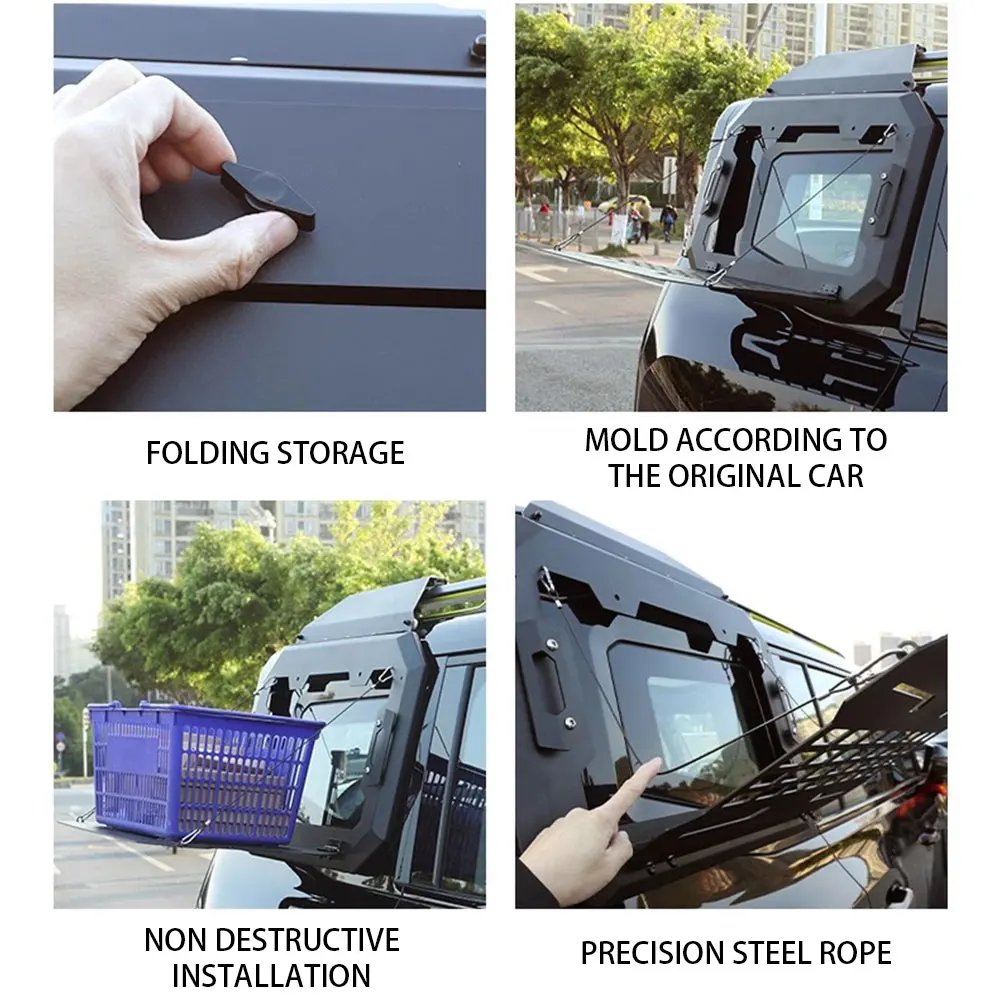 FOLDING STORAGE

MOLD ACCORDING TO THE ORIGINAL CAR

NON DESTRUCTIVE INSTALLATION

PRECISION STEEL ROPE