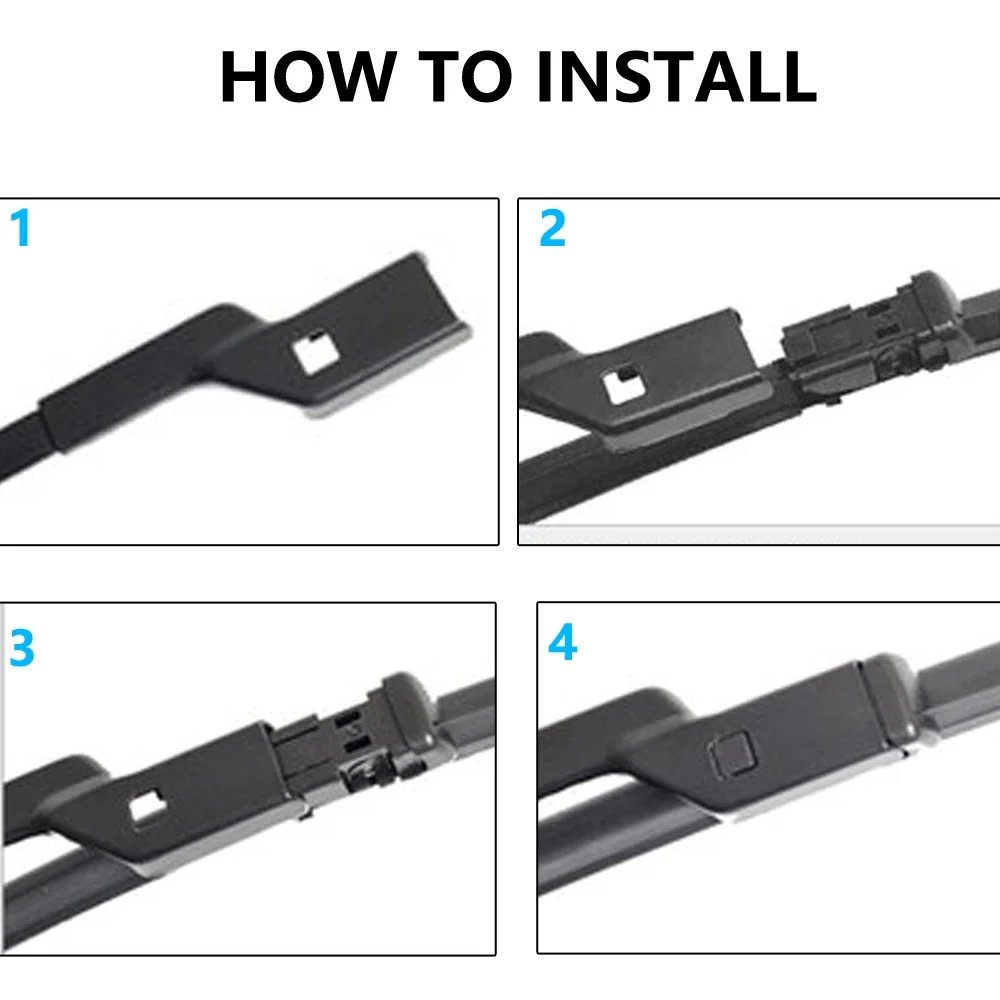 HOW TO INSTALL

1

2

3

4