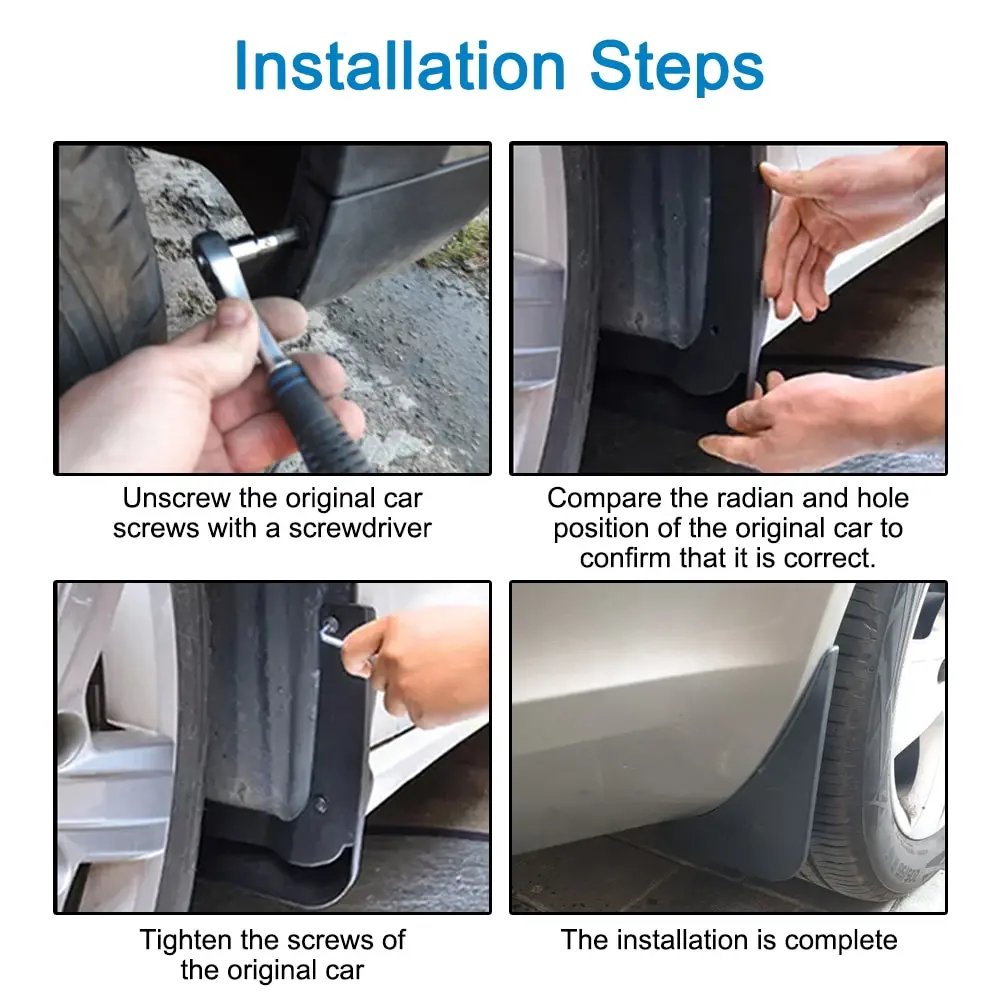 Installation Steps

Unscrew the original car screws with a screwdriver

Compare the radian and hole position of the original car to confirm that it is correct.

Tighten the screws of the original car

The installation is complete