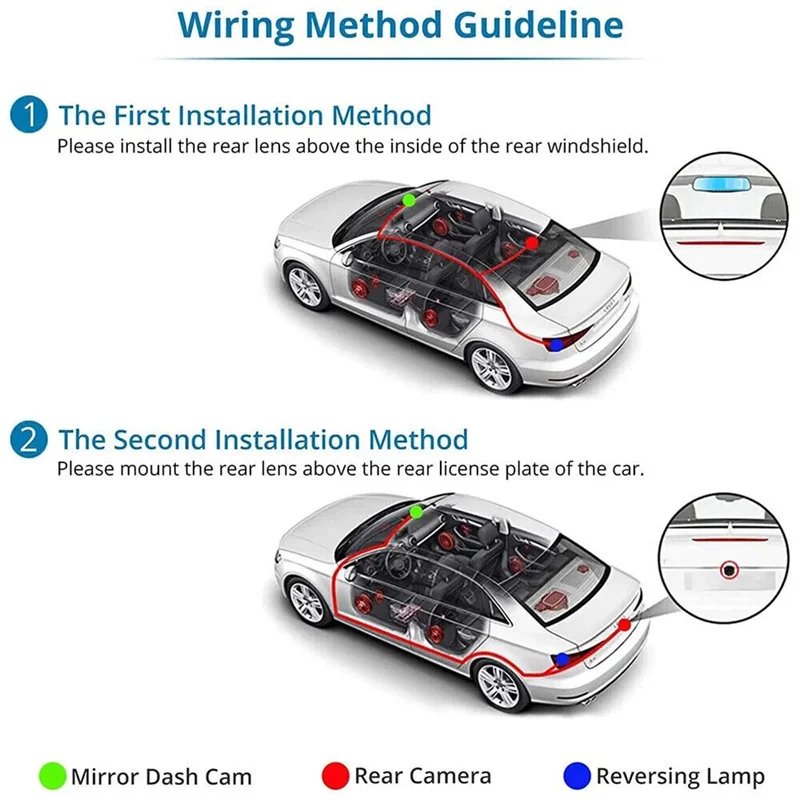 Wiring Method Guideline

1 The First Installation Method
Please install the rear lens above the inside of the rear windshield.

2 The Second Installation Method
Please mount the rear lens above the rear license plate of the car.

Mirror Dash Cam Rear Camera Reversing Lamp