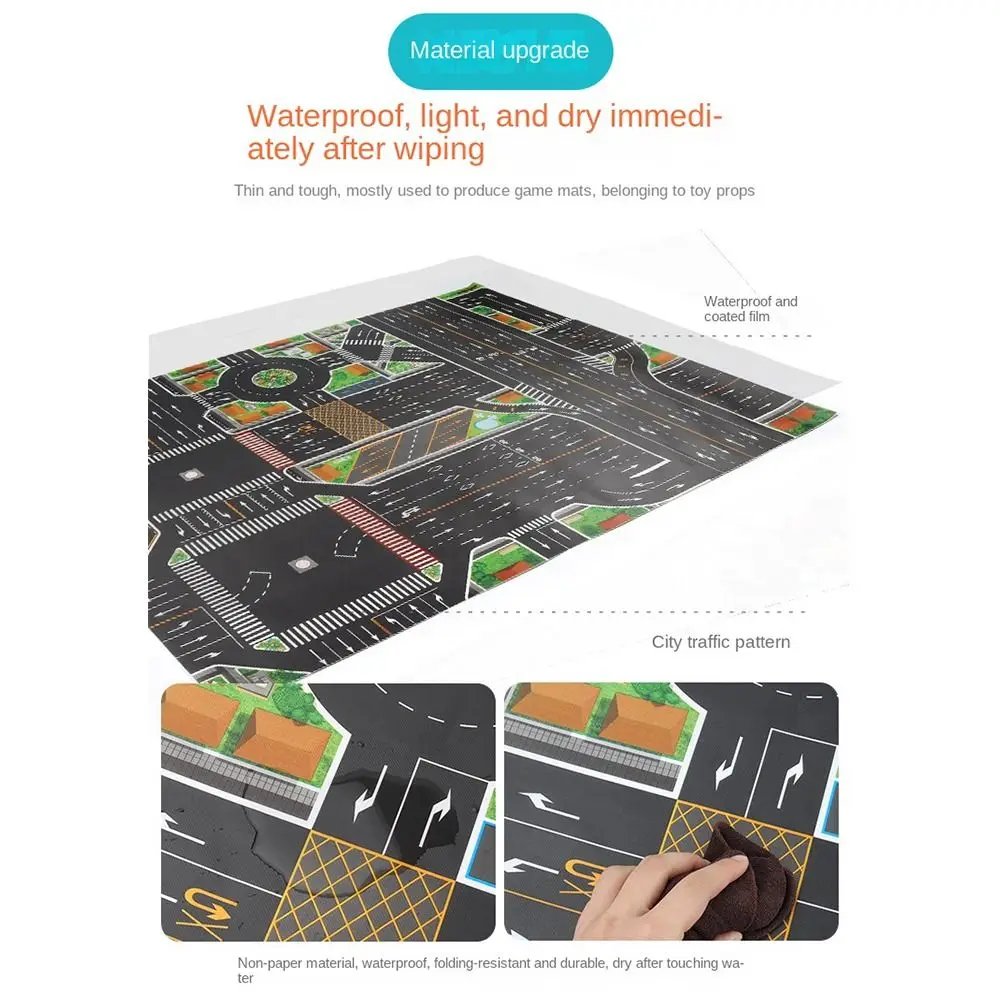 Material upgrade

Waterproof, light, and dry immediately after wiping

Thin and tough, mostly used to produce game mats, belonging to toy props

Waterproof and coated film

City traffic pattern

Non-paper material, waterproof, folding-resistant and durable, dry after touching water