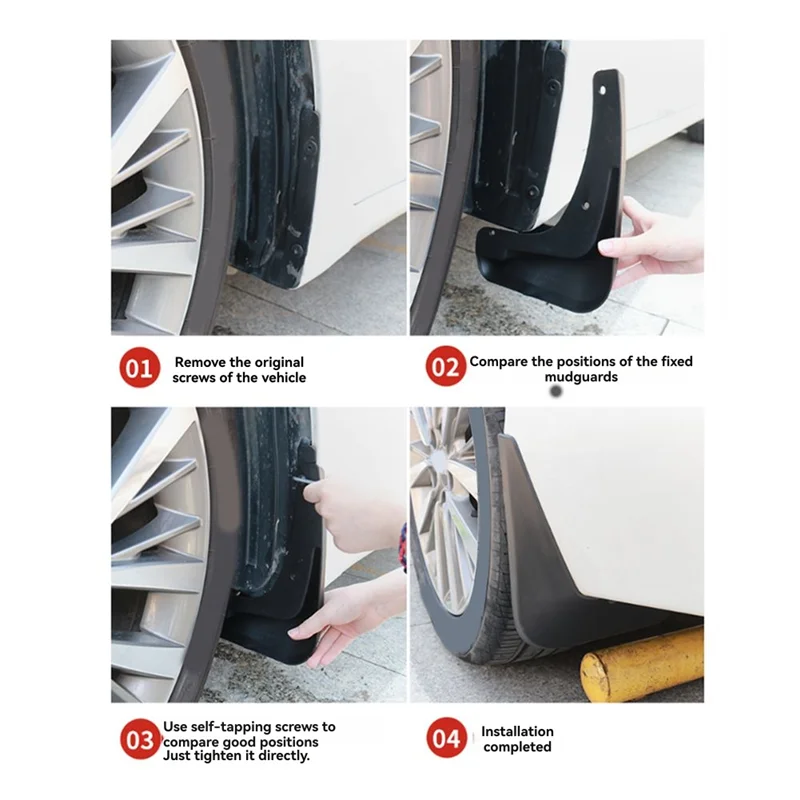 01 Remove the original screws of the vehicle

02 Compare the positions of the fixed mudguards

03 Use self-tapping screws to compare good positions Just tighten it directly.

04 Installation completed