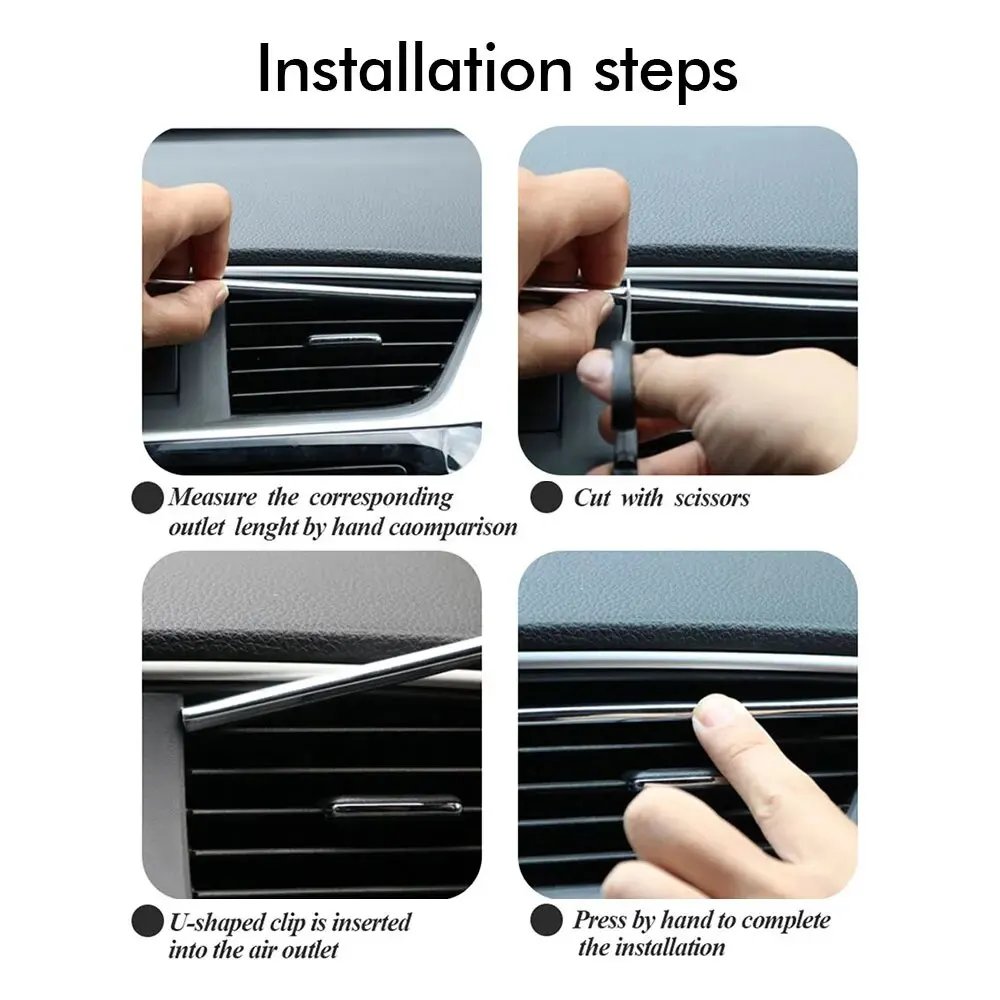 Installation steps

Measure the corresponding outlet lenght by hand caomparison

Cut with scissors

U-shaped clip is inserted into the air outlet

Press by hand to complete the installation